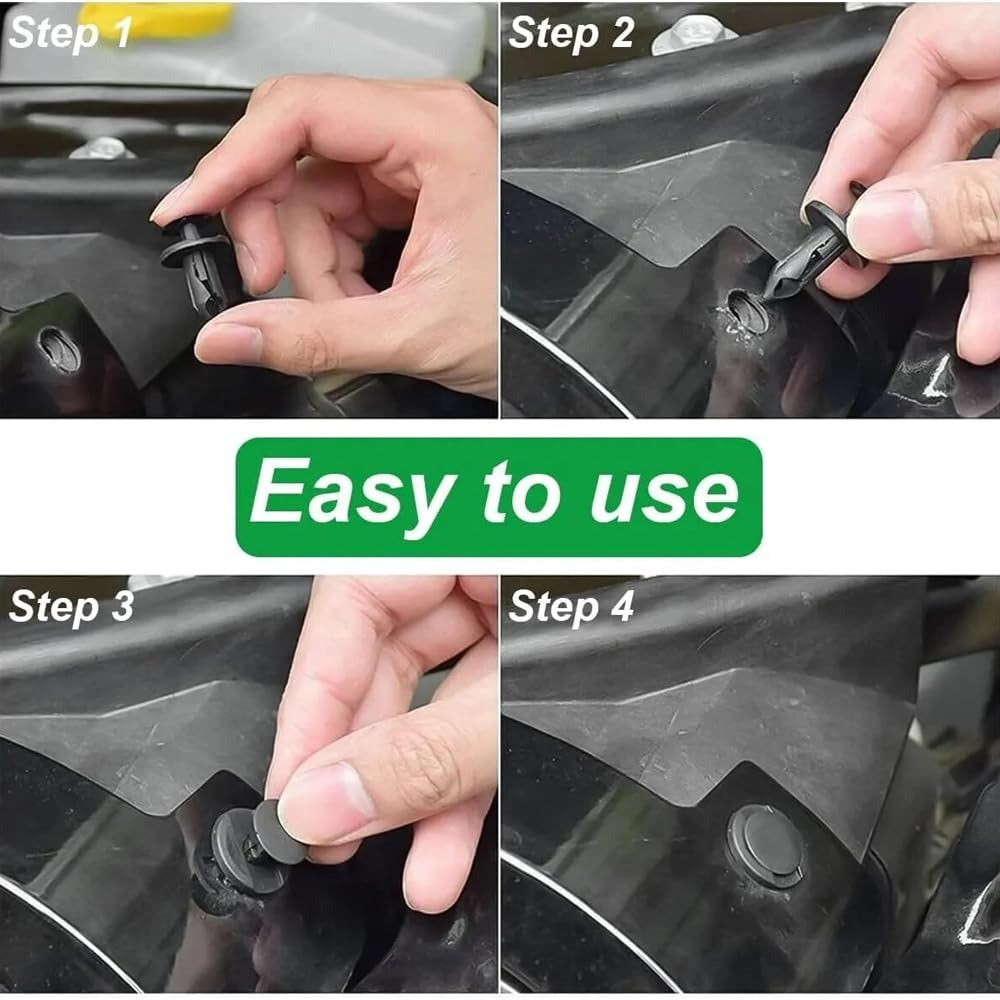 Step 1

Step 2

Easy to use

Step 3

Step 4