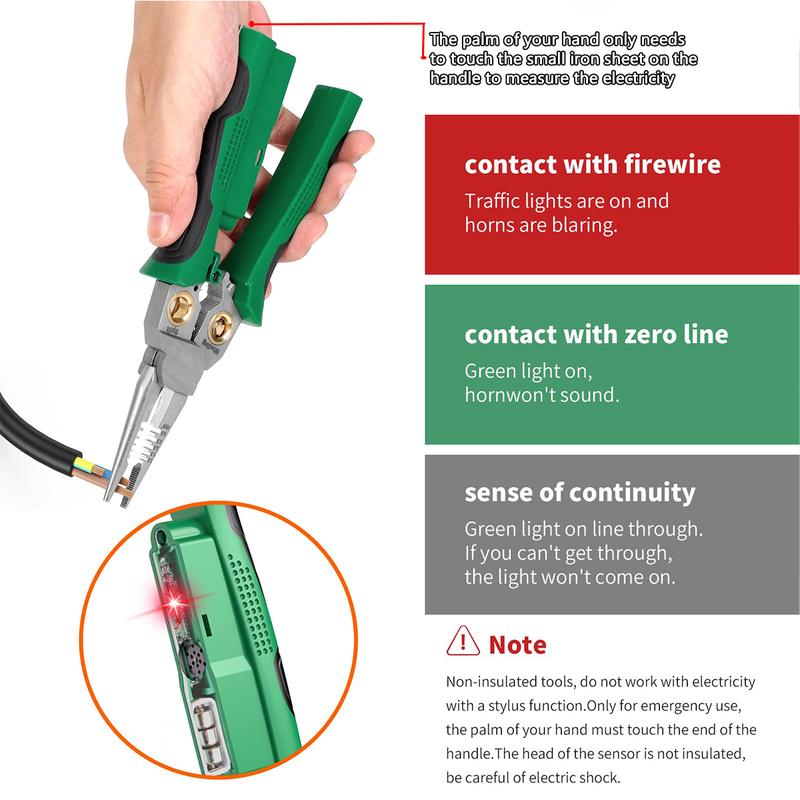 The palm of your hand only needs to touch the small iron sheet on the handle to measure the electricity

contact with firewire
Traffic lights are on and horns are blaring.

contact with zero line
Green light on, hornwon't sound.

sense of continuity
Green light on line through. If you can't get through, the light won't come on.

Note
Non-insulated tools, do not work with electricity with a stylus function.Only for emergency use, the palm of your hand must touch the end of the handle.The head of the sensor is not insulated, be careful of electric shock.